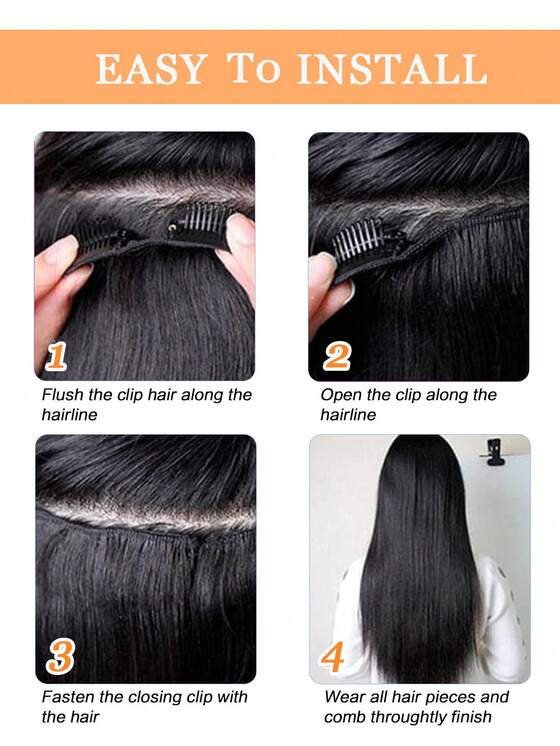 EASY To INSTALL

1

Flush the clip hair along the hairline

2

Open the clip along the hairline

3

Fasten the closing clip with the hair

4

Wear all hair pieces and comb throughtly finish